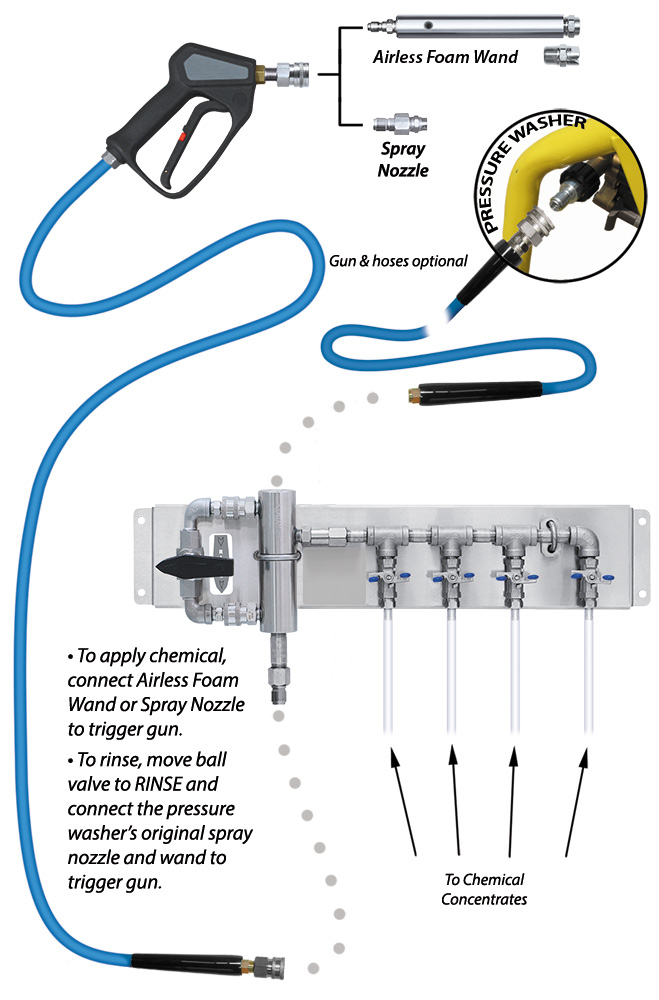 Airless Foam Wand

Spray Nozzle

PRESSURE WASHER

Gun & hoses optional

• To apply chemical, connect Airless Foam Wand or Spray Nozzle to trigger gun.

• To rinse, move ball valve to RINSE and connect the pressure washer's original spray nozzle and wand to trigger gun.

To Chemical Concentrates