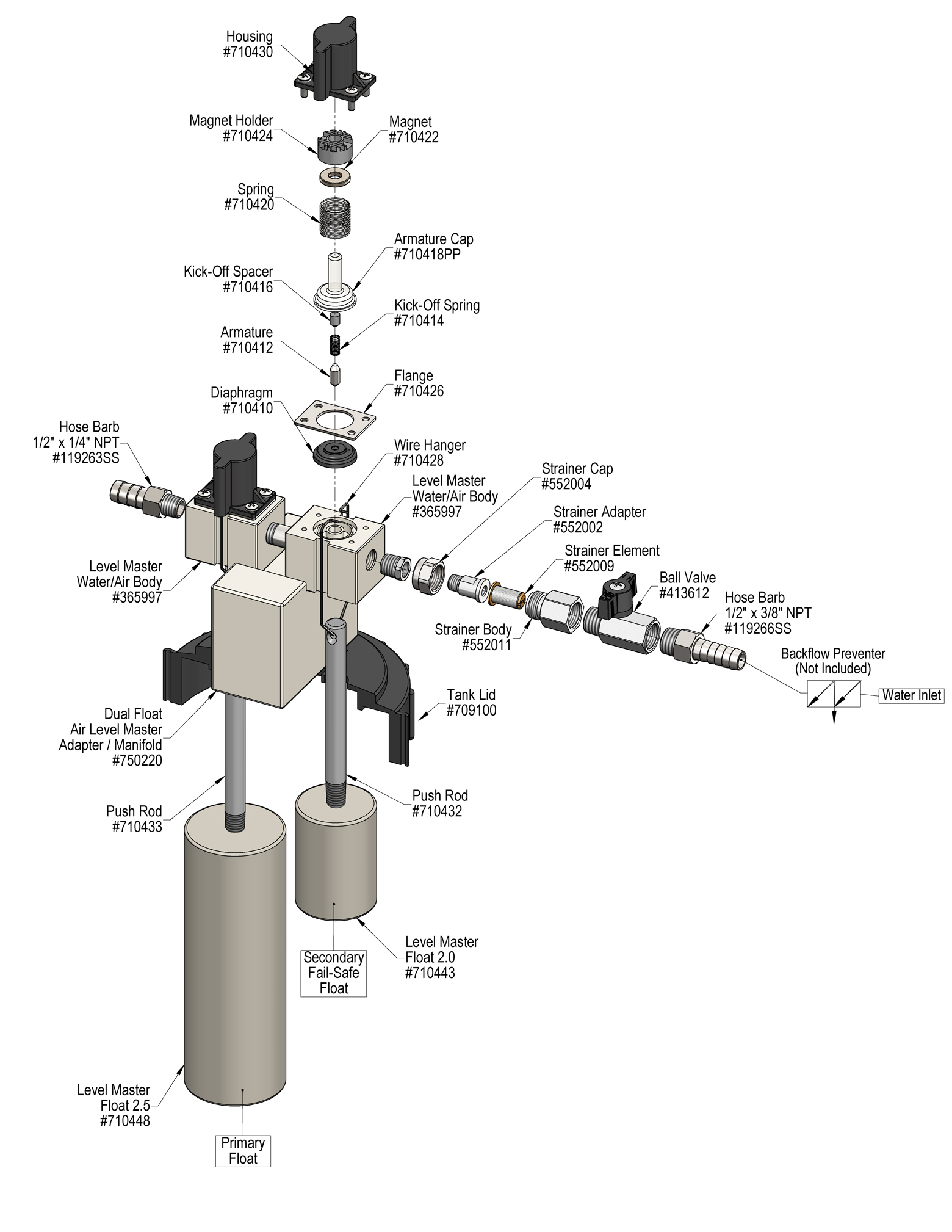 Housing
#710430

Magnet Holder
#710424

Magnet
#710422

Spring
#710420

Armature Cap
#710418PP

Kick-Off Spacer
#710416

Kick-Off Spring
#710414

Armature
#710412

Flange
#710426

Diaphragm
#710410

Hose Barb
1/2" x 1/4" NPT
#119263SS

Wire Hanger
#710428

Level Master
Water/Air Body
#365997

Strainer Cap
#552004

Strainer Adapter
#552002

Strainer Element
#552009

Level Master
Water/Air Body
#365997

Ball Valve
#413612

Hose Barb
1/2" x 3/8" NPT
#119266SS

Strainer Body
#552011

Backflow Preventer
(Not Included)

Water Inlet

Tank Lid
#709100

Dual Float
Air Level Master
Adapter / Manifold
#750220

Push Rod
#710432

Push Rod
#710433

Level Master
Float 2.0
#710443

Secondary
Fail-Safe
Float

Level Master
Float 2.5
#710448

Primary
Float